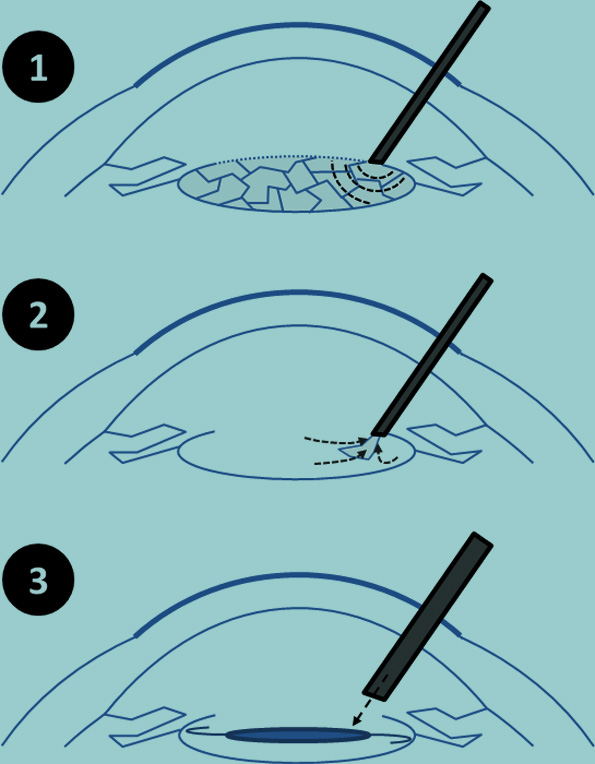 1

2

3